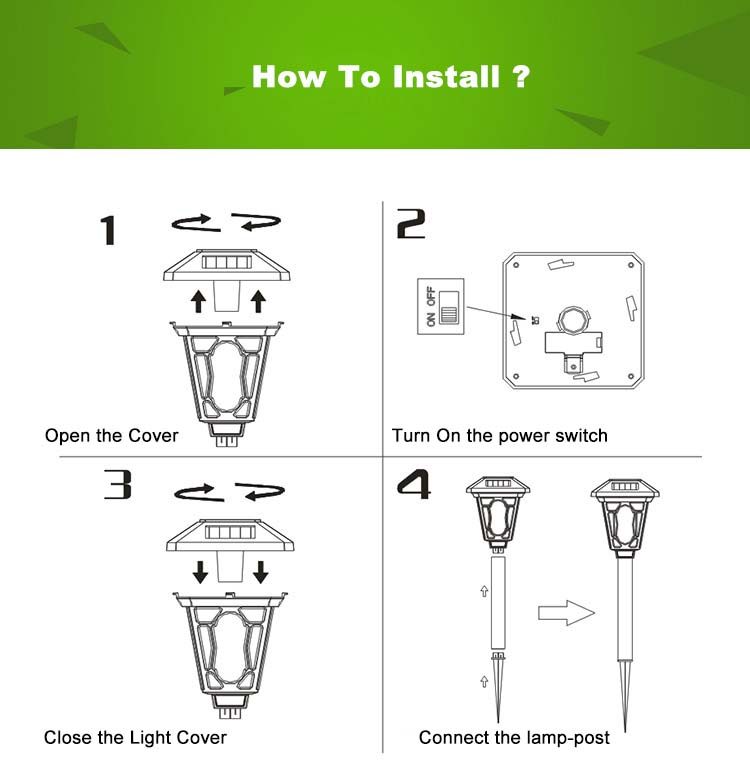 How To Install ?

1

Open the Cover

2

ON OFF

Turn On the power switch

3

Close the Light Cover

4

Connect the lamp-post